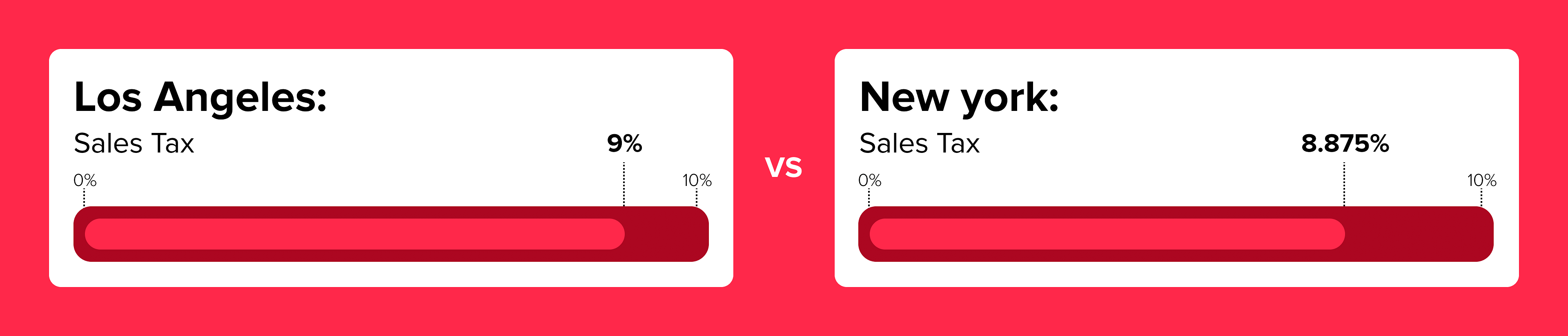 Los Angeles:
Sales Tax
9%
0%
10%

VS

New york:
Sales Tax
8.875%
0%
10%